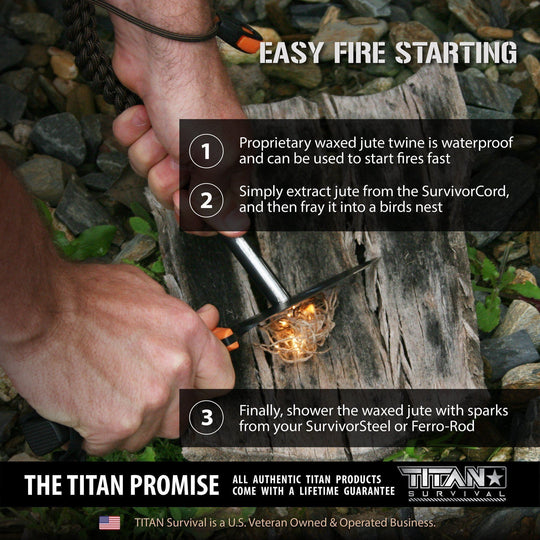 EASY FIRE STARTING

1 Proprietary waxed jute twine is waterproof and can be used to start fires fast

2 Simply extract jute from the SurvivorCord, and then fray it into a birds nest

3 Finally, shower the waxed jute with sparks from your SurvivorSteel or Ferro-Rod

THE TITAN PROMISE ALL AUTHENTIC TITAN PRODUCTS COME WITH A LIFETIME GUARANTEE TITAN SURVIVAL

TITAN Survival is a U.S. Veteran Owned & Operated Business.