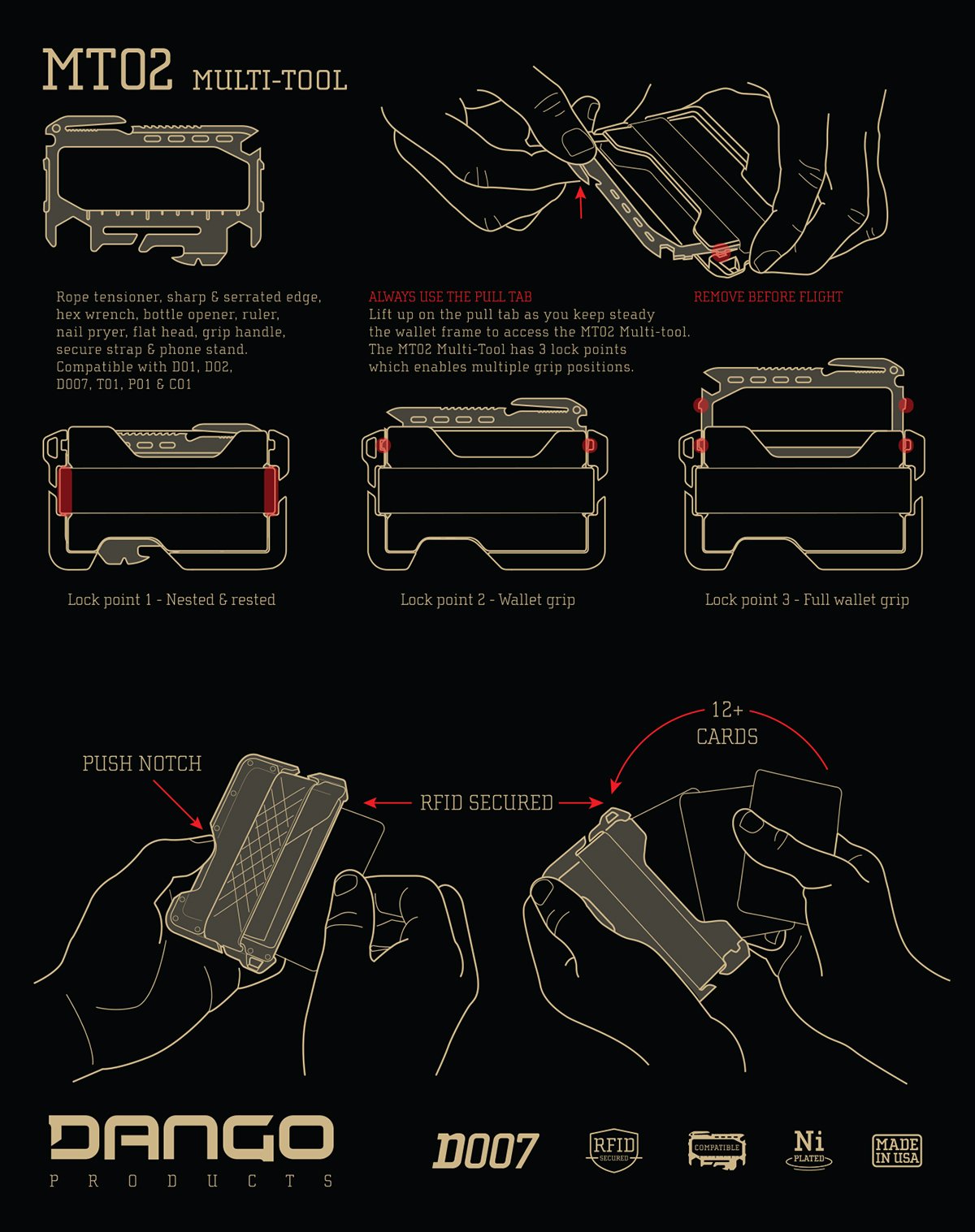 MT02 MULTI-TOOL

Rope tensioner, sharp & serrated edge, hex wrench, bottle opener, ruler, nail pryer, flat head, grip handle, secure strap & phone stand. Compatible with D01, D02, D007, T01, P01 & C01

ALWAYS USE THE PULL TAB
Lift up on the pull tab as you keep steady the wallet frame to access the MT02 Multi-tool. The MT02 Multi-Tool has 3 lock points which enables multiple grip positions.

REMOVE BEFORE FLIGHT

Lock point 1 - Nested & rested

Lock point 2 - Wallet grip

Lock point 3 - Full wallet grip

PUSH NOTCH

RFID SECURED

12+ CARDS

DANGO
PRODUCTS

D007

RFID SECURED

COMPATIBLE

Ni PLATED

MADE IN USA